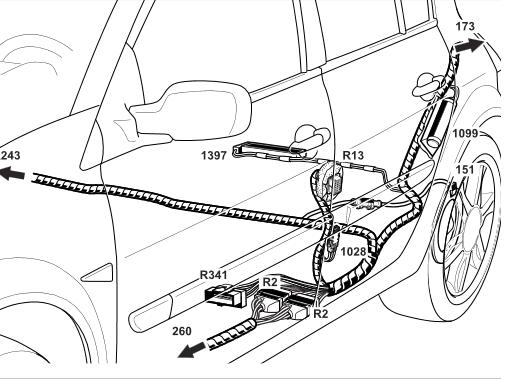 173
1099
243
1397
R13
151
1028
R341
R2
R2
260