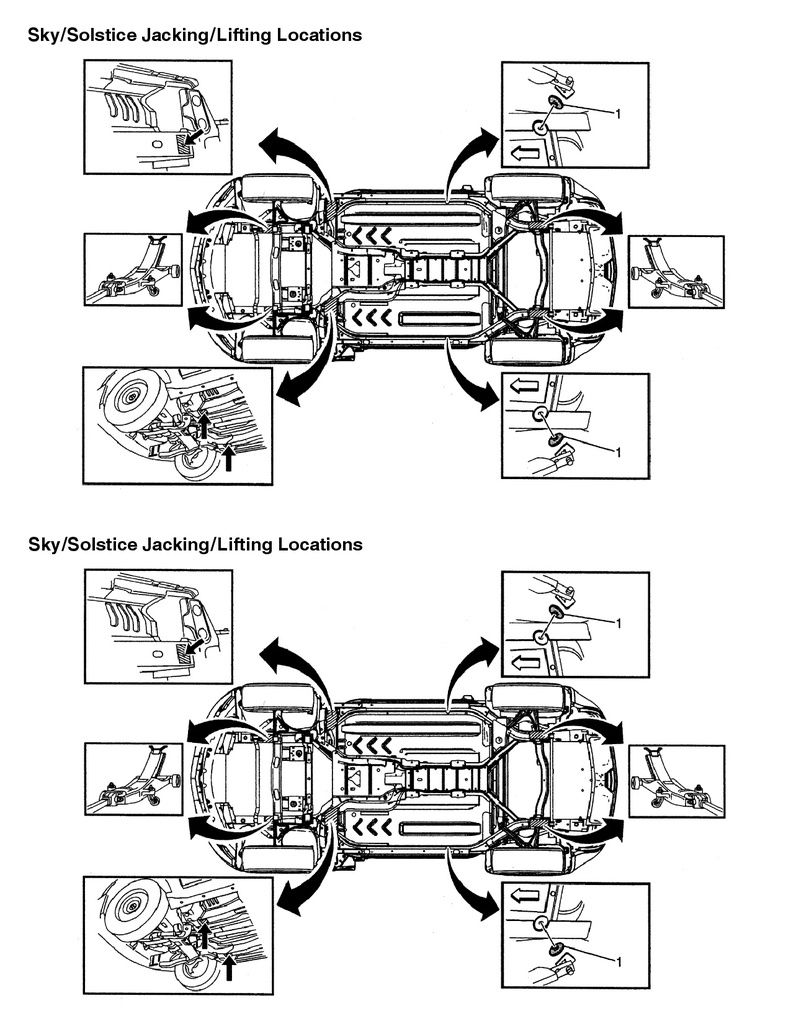 Sky/Solstice Jacking/Lifting Locations

1

1

Sky/Solstice Jacking/Lifting Locations

1

1